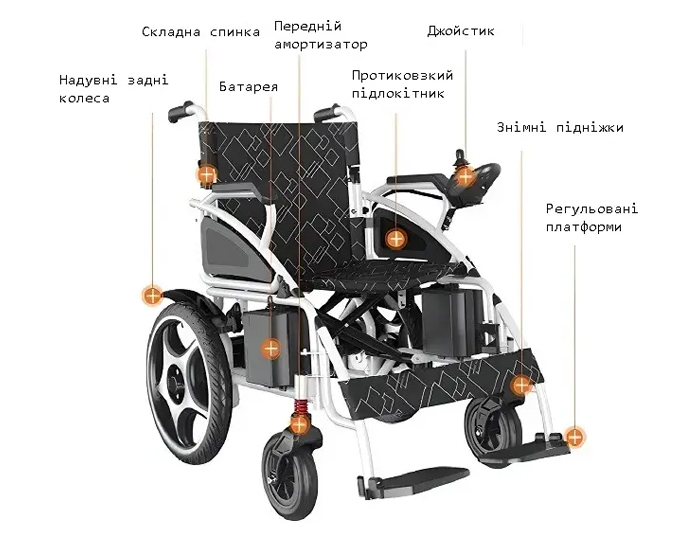 Складна спинка

Передній амортизатор

Джойстик

Надувні задні колеса

Батарея

Протиковзкий підлокітник

Знімні підніжки

Регульовані платформи